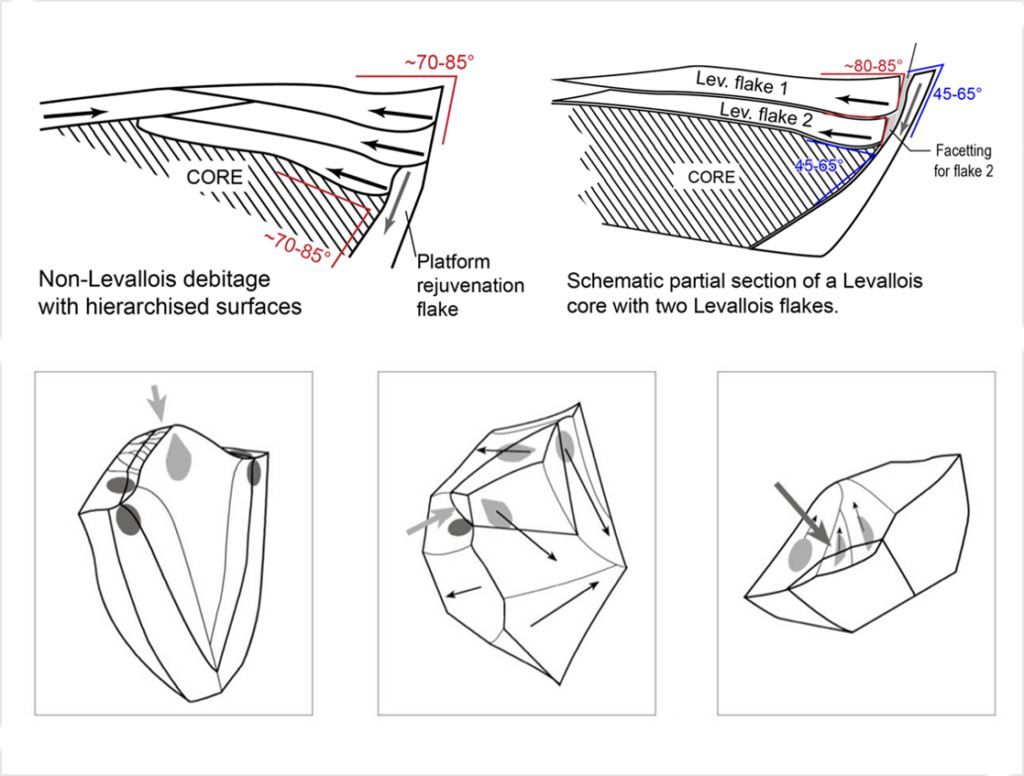 ~70-85°

CORE

~70-85°

Platform rejuvenation flake

Non-Levallois debitage with hierarchised surfaces

~80-85°

Lev. flake 1

Lev. flake 2

45-65°

45-65°

CORE

Facetting for flake 2

Schematic partial section of a Levallois core with two Levallois flakes.